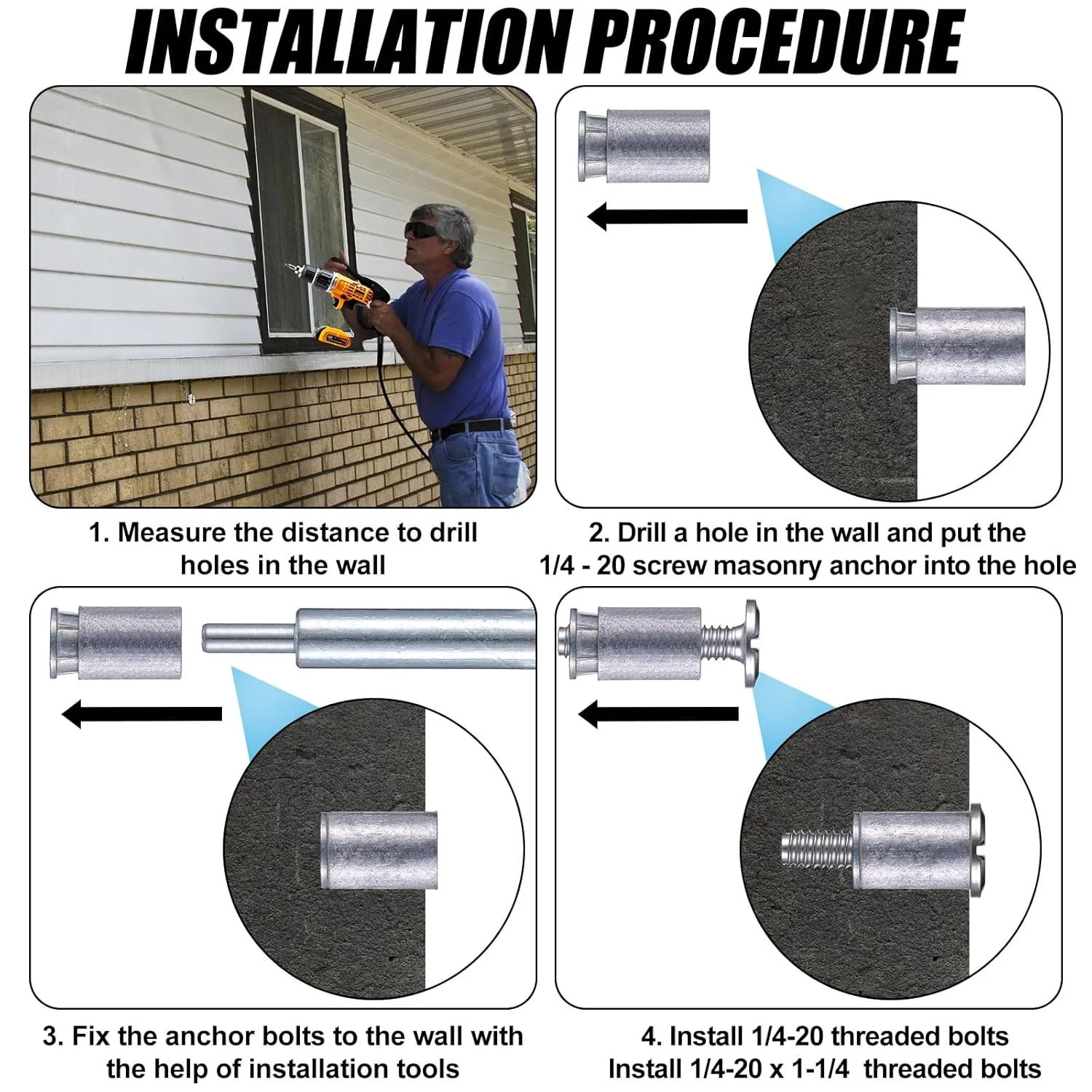 INSTALLATION PROCEDURE

1. Measure the distance to drill holes in the wall

2. Drill a hole in the wall and put the 1/4 - 20 screw masonry anchor into the hole

3. Fix the anchor bolts to the wall with the help of installation tools

4. Install 1/4-20 threaded bolts
Install 1/4-20 x 1-1/4 threaded bolts