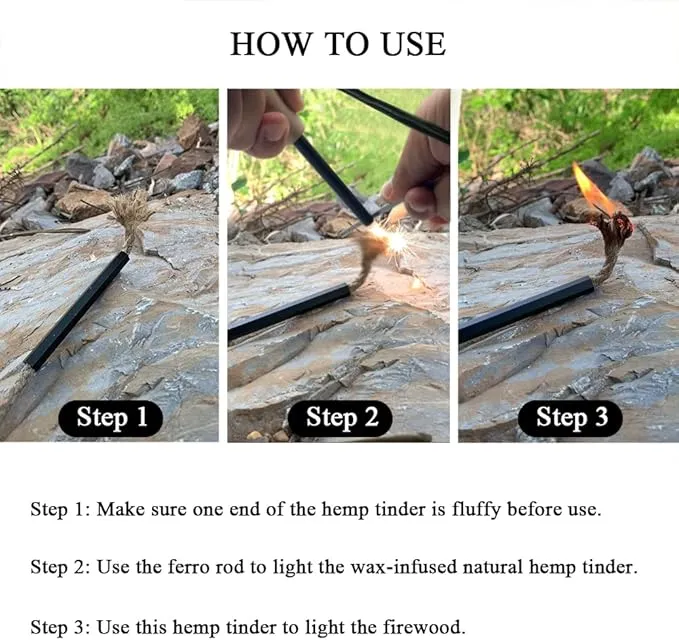 HOW TO USE

Step 1

Step 2

Step 3

Step 1: Make sure one end of the hemp tinder is fluffy before use.

Step 2: Use the ferro rod to light the wax-infused natural hemp tinder.

Step 3: Use this hemp tinder to light the firewood.