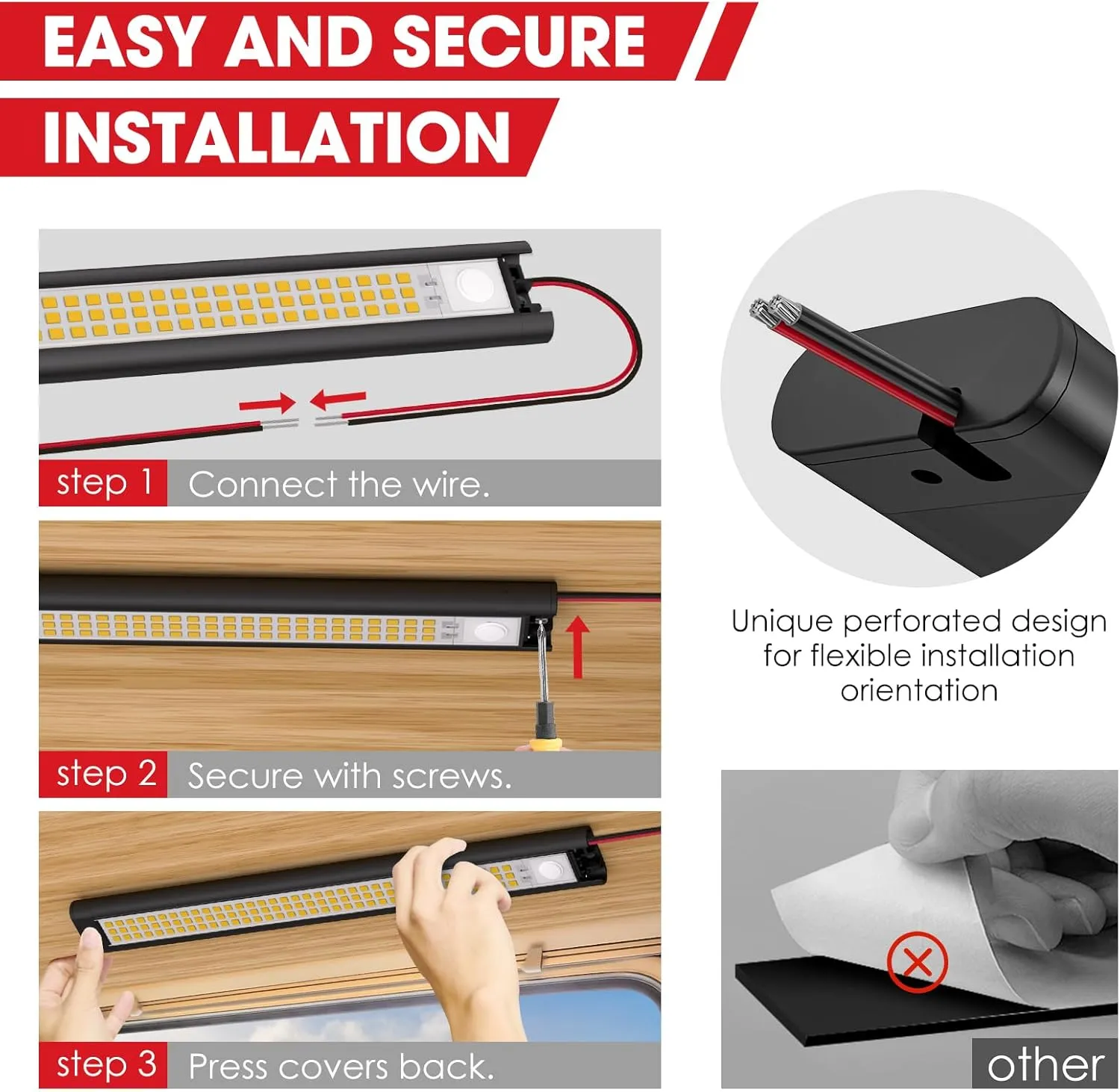 EASY AND SECURE INSTALLATION

step 1 Connect the wire.

step 2 Secure with screws.

step 3 Press covers back.

Unique perforated design for flexible installation orientation

other