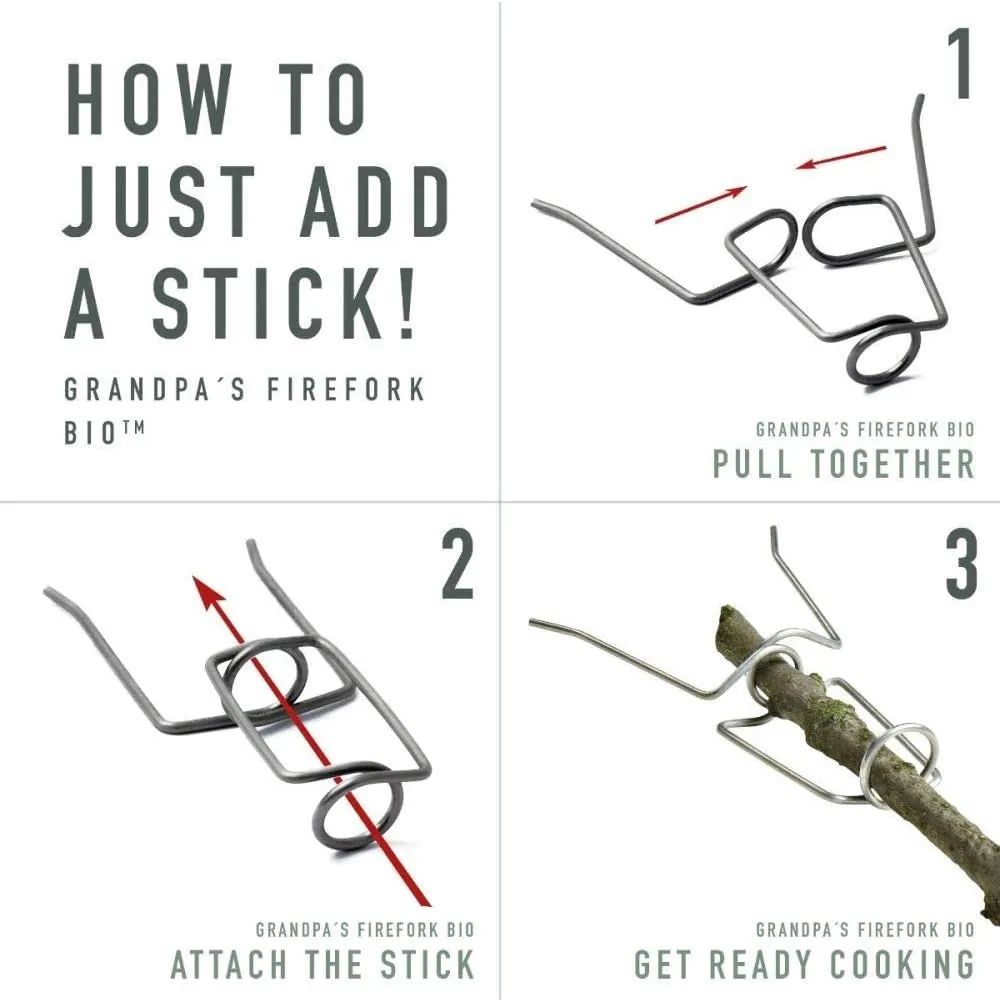 HOW TO JUST ADD A STICK!

GRANDPA´S FIREFORK BIO™

1

GRANDPA´S FIREFORK BIO
PULL TOGETHER

2

GRANDPA´S FIREFORK BIO
ATTACH THE STICK

3

GRANDPA´S FIREFORK BIO
GET READY COOKING