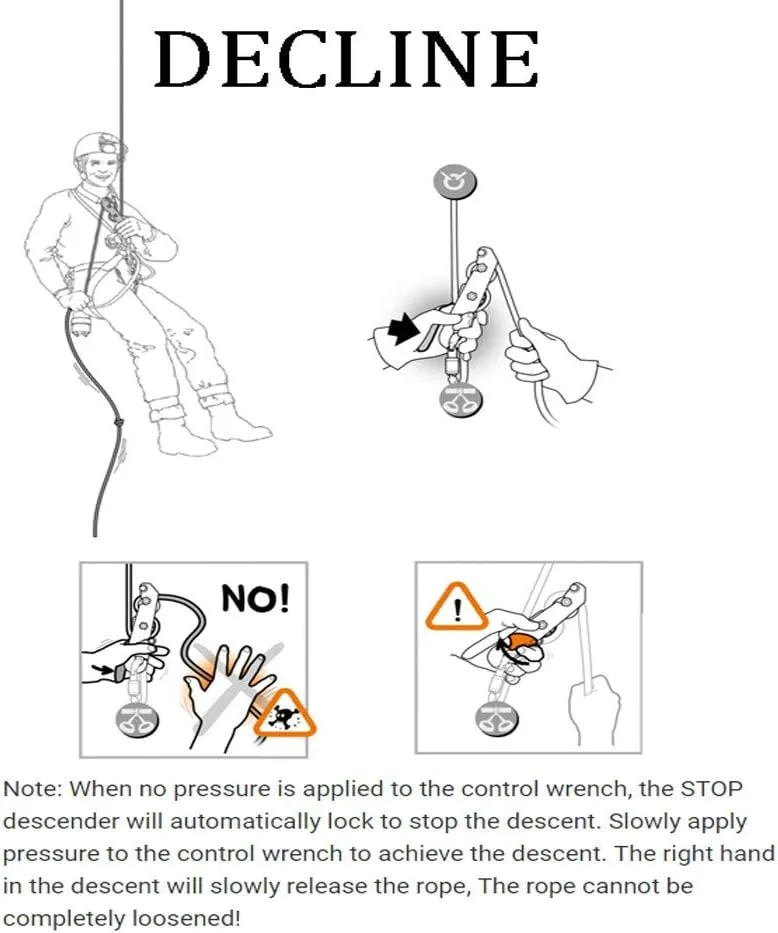 DECLINE

NO!

!

Note: When no pressure is applied to the control wrench, the STOP descender will automatically lock to stop the descent. Slowly apply pressure to the control wrench to achieve the descent. The right hand in the descent will slowly release the rope, The rope cannot be completely loosened!