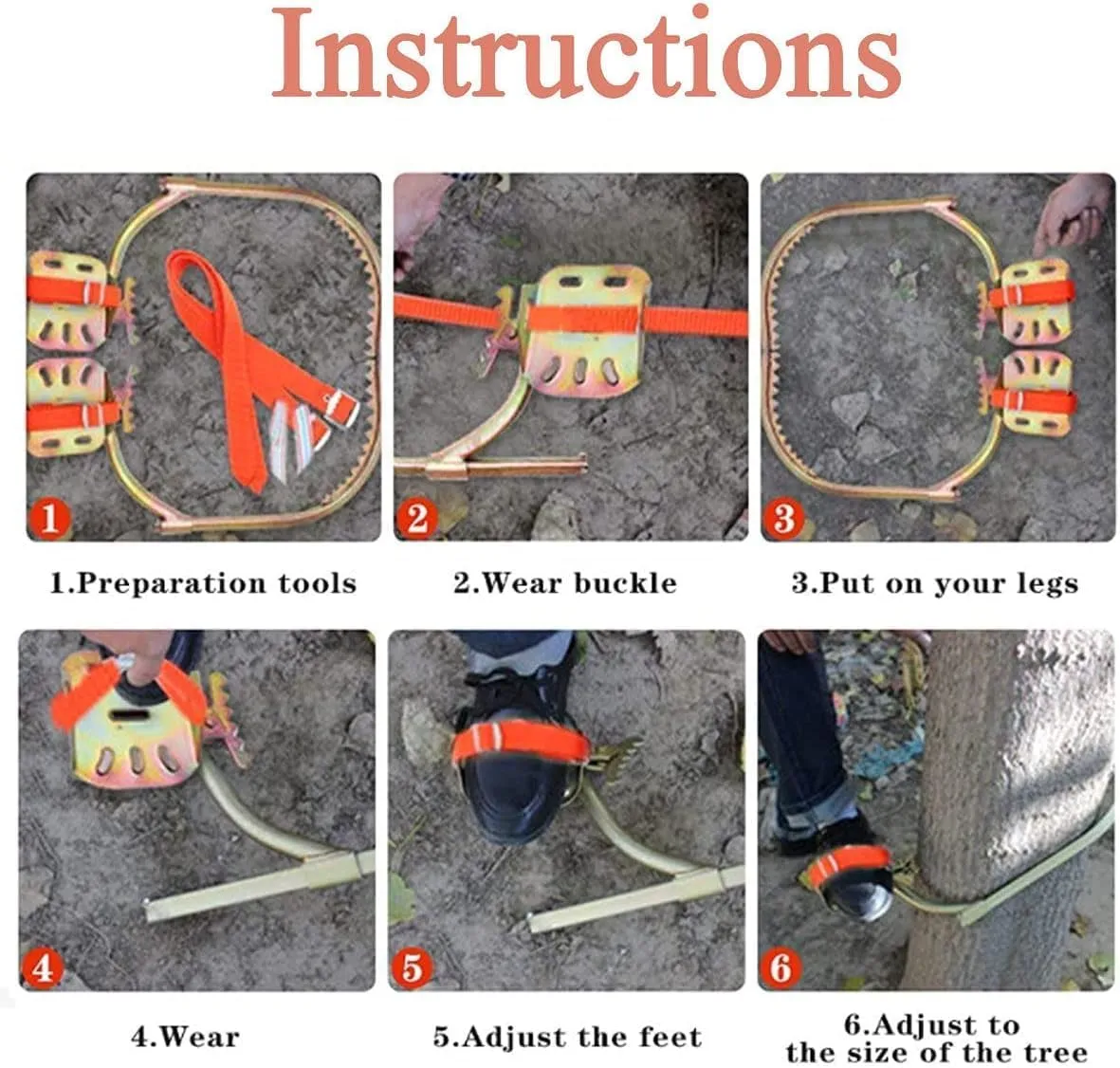 Instructions

1

1.Preparation tools

2

2.Wear buckle

3

3.Put on your legs

4

4.Wear

5

5.Adjust the feet

6

6.Adjust to the size of the tree